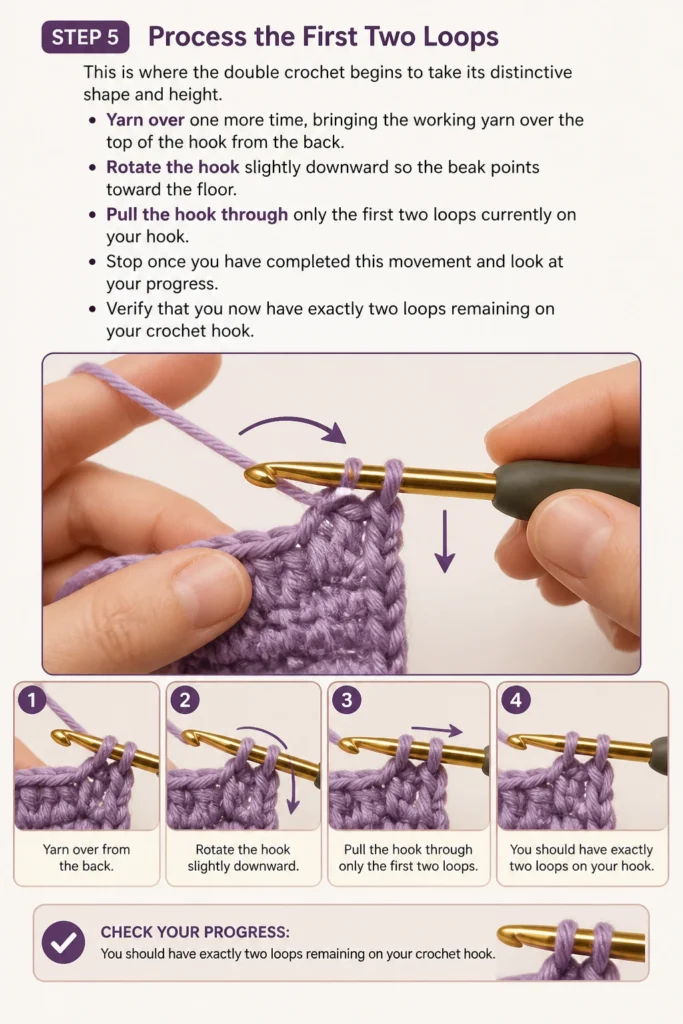 STEP 5 Process the First Two Loops

This is where the double crochet begins to take its distinctive shape and height.

• Yarn over one more time, bringing the working yarn over the top of the hook from the back.
• Rotate the hook slightly downward so the beak points toward the floor.
• Pull the hook through only the first two loops currently on your hook.
• Stop once you have completed this movement and look at your progress.
• Verify that you now have exactly two loops remaining on your crochet hook.

1
Yarn over from the back.

2
Rotate the hook slightly downward.

3
Pull the hook through only the first two loops.

4
You should have exactly two loops on your hook.

CHECK YOUR PROGRESS:
You should have exactly two loops remaining on your crochet hook.