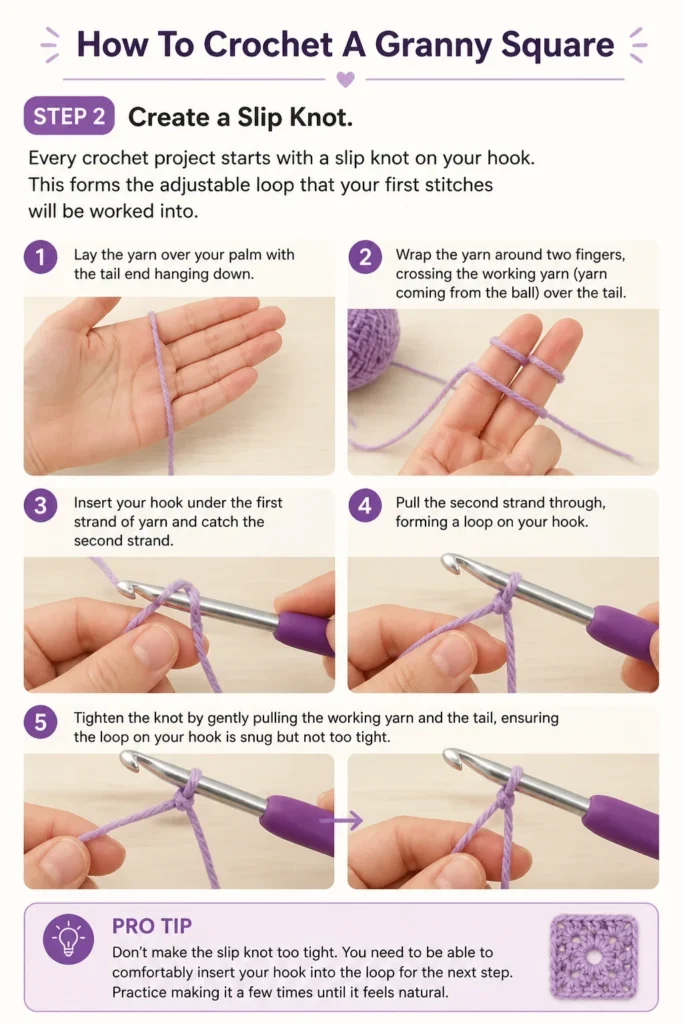 How To Crochet A Granny Square

STEP 2 Create a Slip Knot.

Every crochet project starts with a slip knot on your hook. This forms the adjustable loop that your first stitches will be worked into.

1 Lay the yarn over your palm with the tail end hanging down.

2 Wrap the yarn around two fingers, crossing the working yarn (yarn coming from the ball) over the tail.

3 Insert your hook under the first strand of yarn and catch the second strand.

4 Pull the second strand through, forming a loop on your hook.

5 Tighten the knot by gently pulling the working yarn and the tail, ensuring the loop on your hook is snug but not too tight.

PRO TIP
Don't make the slip knot too tight. You need to be able to comfortably insert your hook into the loop for the next step. Practice making it a few times until it feels natural.