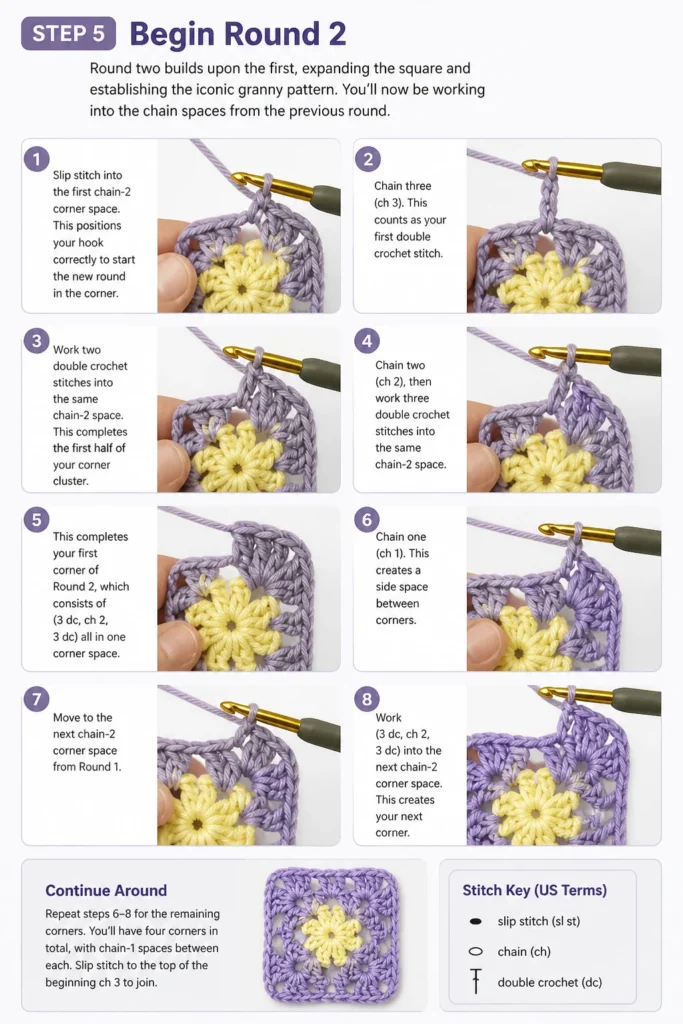 STEP 5 Begin Round 2

Round two builds upon the first, expanding the square and establishing the iconic granny pattern. You'll now be working into the chain spaces from the previous round.

1
Slip stitch into the first chain-2 corner space. This positions your hook correctly to start the new round in the corner.

2
Chain three (ch 3). This counts as your first double crochet stitch.

3
Work two double crochet stitches into the same chain-2 space. This completes the first half of your corner cluster.

4
Chain two (ch 2), then work three double crochet stitches into the same chain-2 space.

5
This completes your first corner of Round 2, which consists of (3 dc, ch 2, 3 dc) all in one corner space.

6
Chain one (ch 1). This creates a side space between corners.

7
Move to the next chain-2 corner space from Round 1.

8
Work (3 dc, ch 2, 3 dc) into the next chain-2 corner space. This creates your next corner.

Continue Around

Repeat steps 6–8 for the remaining corners. You'll have four corners in total, with chain-1 spaces between each. Slip stitch to the top of the beginning ch 3 to join.

Stitch Key (US Terms)

slip stitch (sl st)

chain (ch)

double crochet (dc)