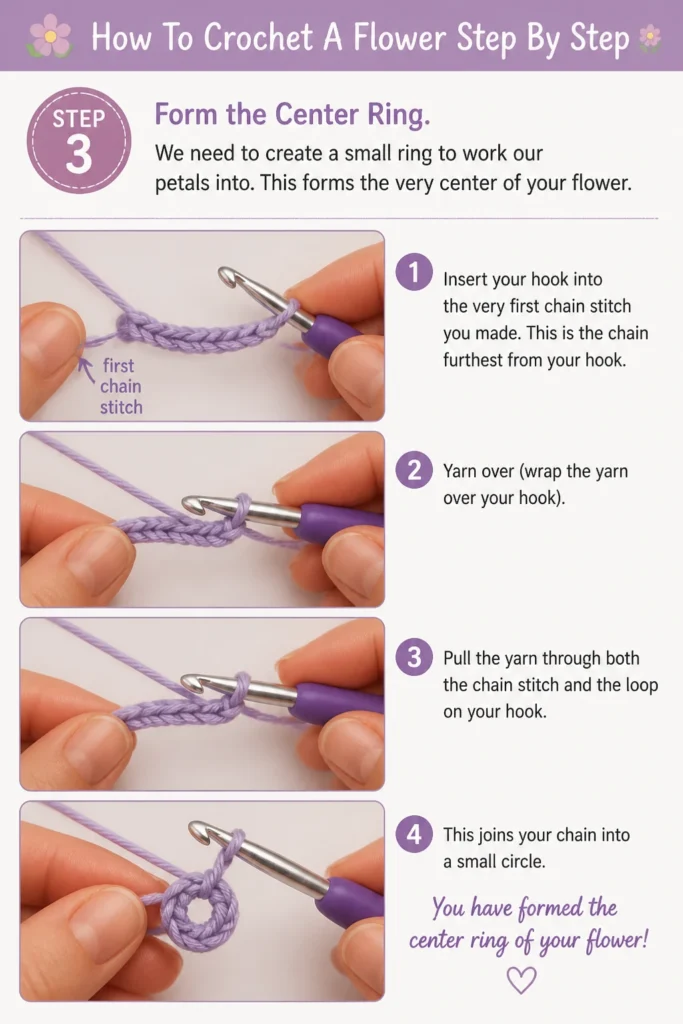 How To Crochet A Flower Step By Step

STEP
3

Form the Center Ring.

We need to create a small ring to work our petals into. This forms the very center of your flower.

first
chain
stitch

1
Insert your hook into the very first chain stitch you made. This is the chain furthest from your hook.

2
Yarn over (wrap the yarn over your hook).

3
Pull the yarn through both the chain stitch and the loop on your hook.

4
This joins your chain into a small circle.

You have formed the center ring of your flower!